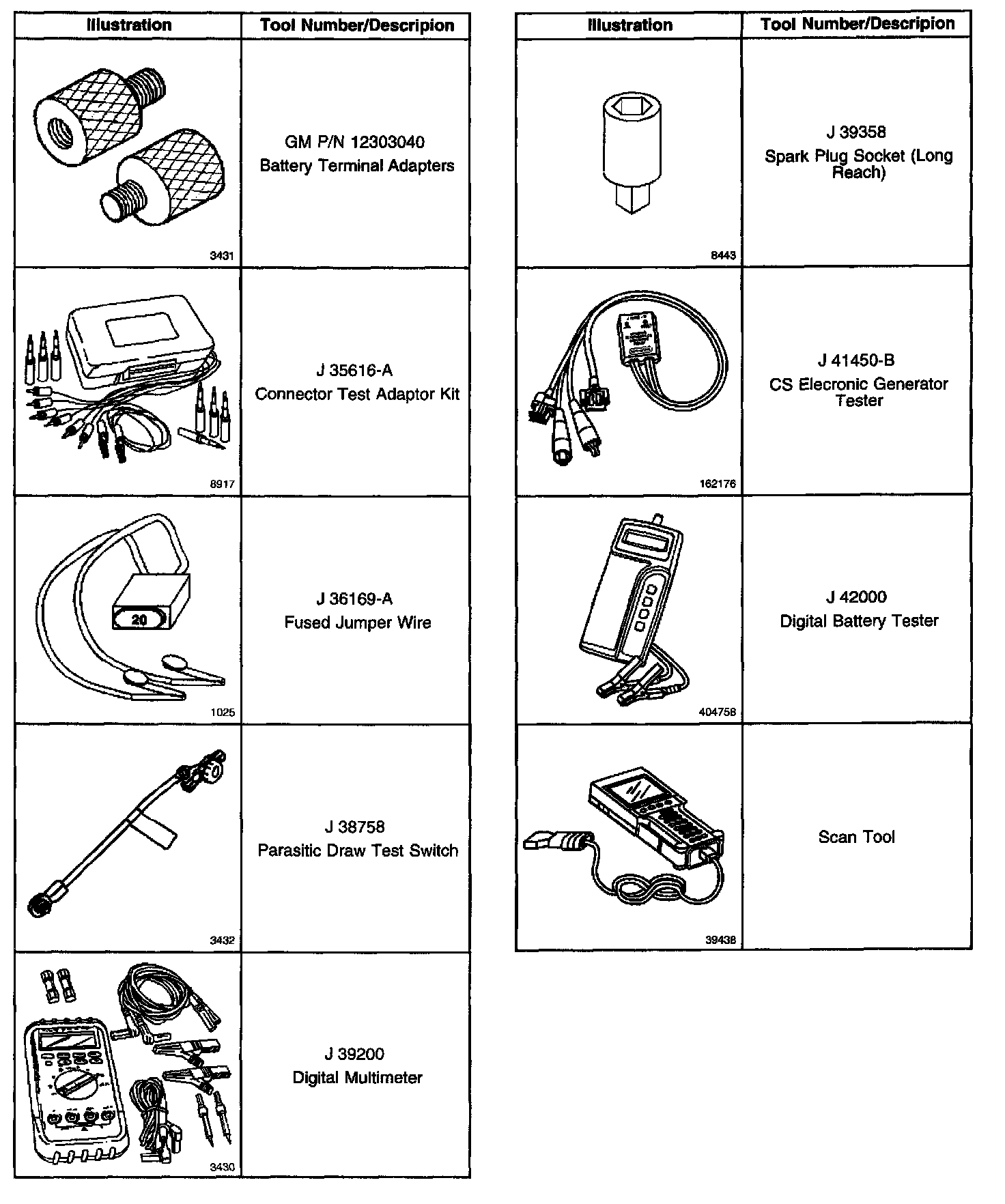 | Illustration | Tool Number/Descripion |
|---|---|
| 3431 | GM P/N 12303040 Battery Terminal Adapters |
| 8917 | J 35616-A Connector Test Adaptor Kit |
| 20 1025 | J 36169-A Fused Jumper Wire |
| 3432 | J 38758 Parasitic Draw Test Switch |
| 3430 | J 39200 Digital Multimeter |

| Illustration | Tool Number/Descripion |
|---|---|
| 8443 | J 39358 Spark Plug Socket (Long Reach) |
| 162176 | J 41450-B CS Elecronic Generator Tester |
| 404758 | J 42000 Digital Battery Tester |
| 39438 | Scan Tool |