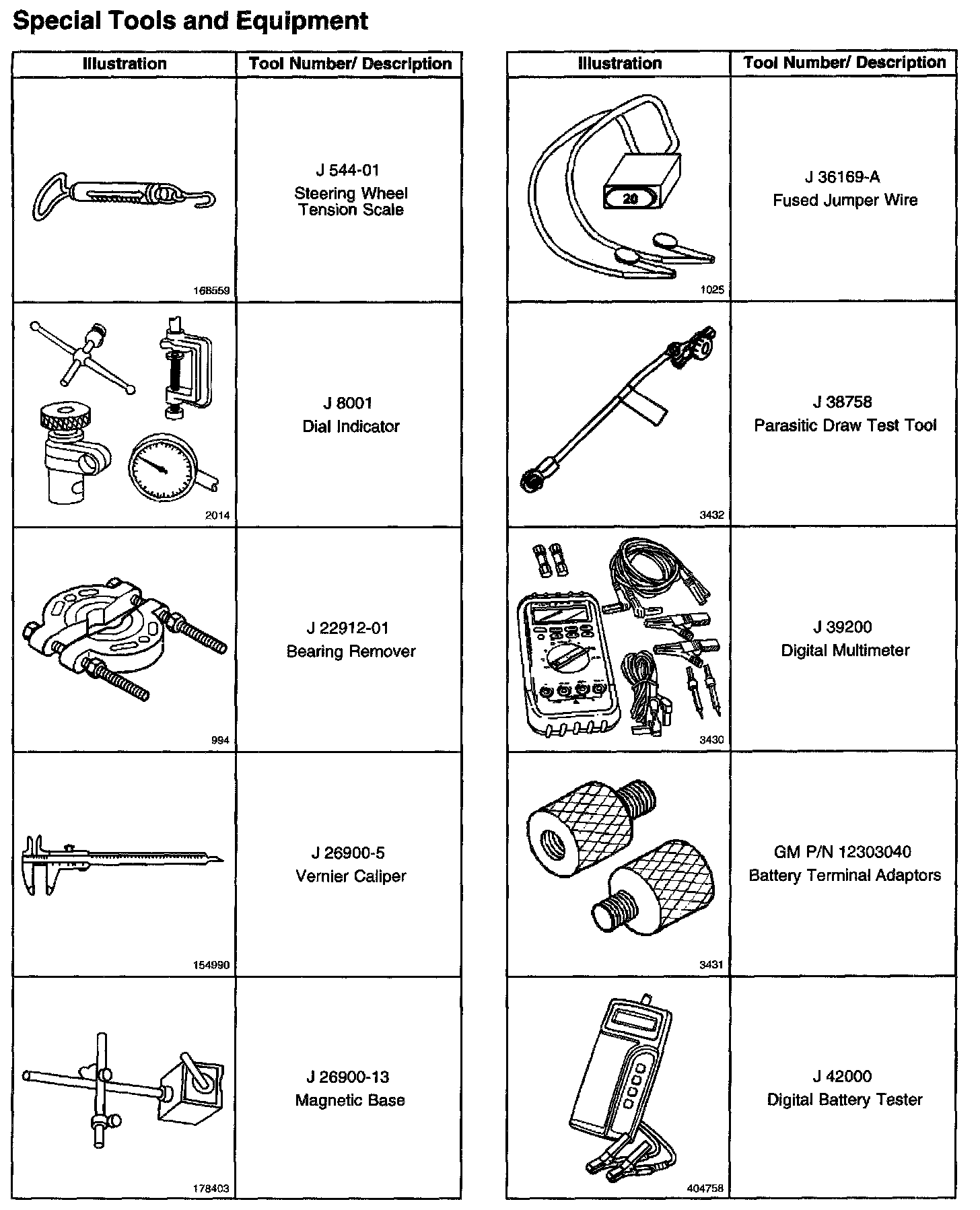 Special Tools and Equipment

| Illustration | Tool Number/ Description |
|---|---|
| 168559 | J 544-01 Steering Wheel Tension Scale |
| 2014 | J 8001 Dial Indicator |
| 994 | J 22912-01 Bearing Remover |
| 154990 | J 26900-5 Vernier Caliper |
| 178403 | J 26900-13 Magnetic Base |

| Illustration | Tool Number/ Description |
|---|---|
| 20 1025 | J 36169-A Fused Jumper Wire |
| 3432 | J 38758 Parasitic Draw Test Tool |
| 3430 | J 39200 Digital Multimeter |
| 3431 | GM P/N 12303040 Battery Terminal Adaptors |
| 404758 | J 42000 Digital Battery Tester |