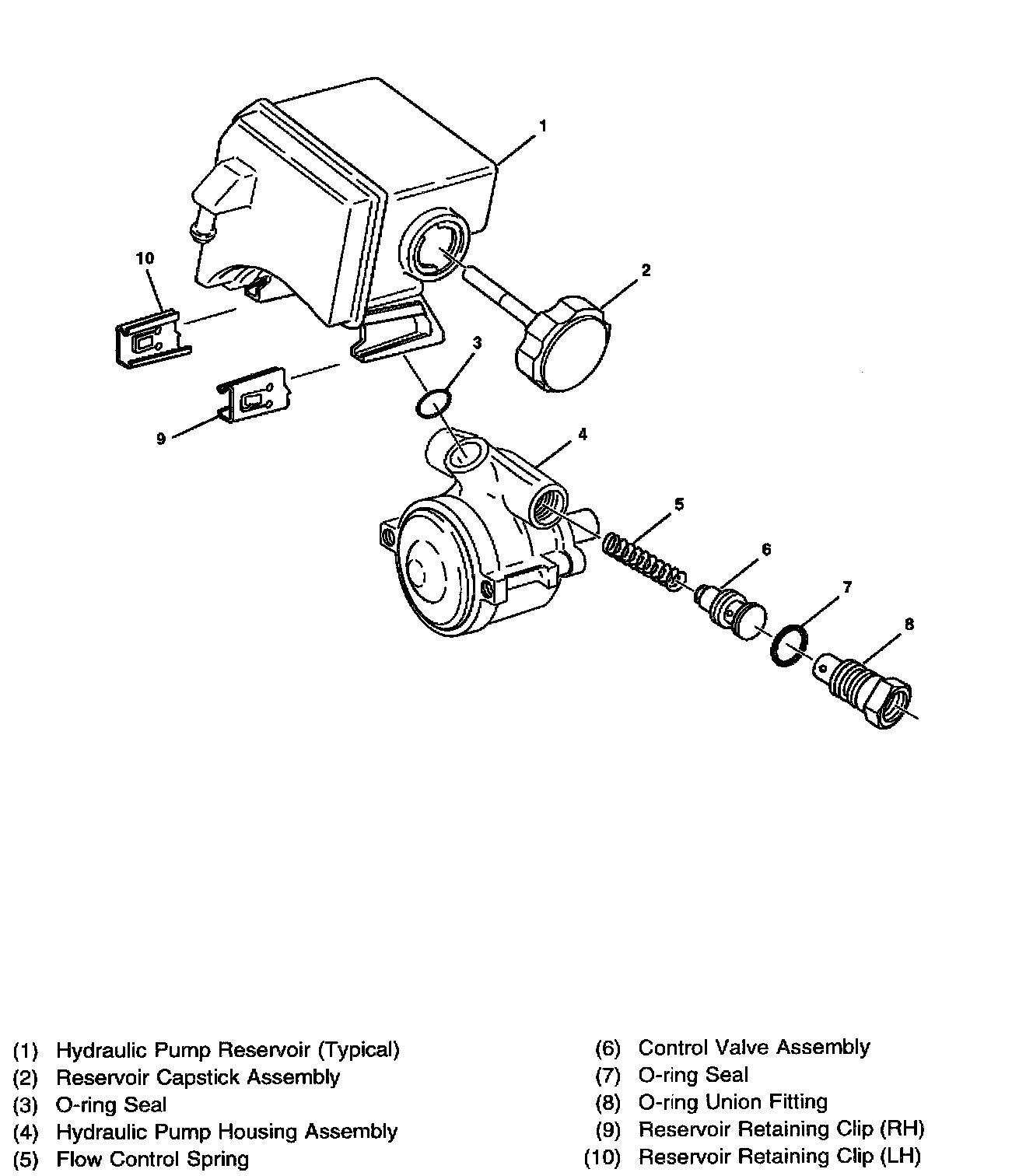 1
10
2
3
9
4
5
6
7
8

(1) Hydraulic Pump Reservoir (Typical)
(2) Reservoir Capstick Assembly
(3) O-ring Seal
(4) Hydraulic Pump Housing Assembly
(5) Flow Control Spring

(6) Control Valve Assembly
(7) O-ring Seal
(8) O-ring Union Fitting
(9) Reservoir Retaining Clip (RH)
(10) Reservoir Retaining Clip (LH)