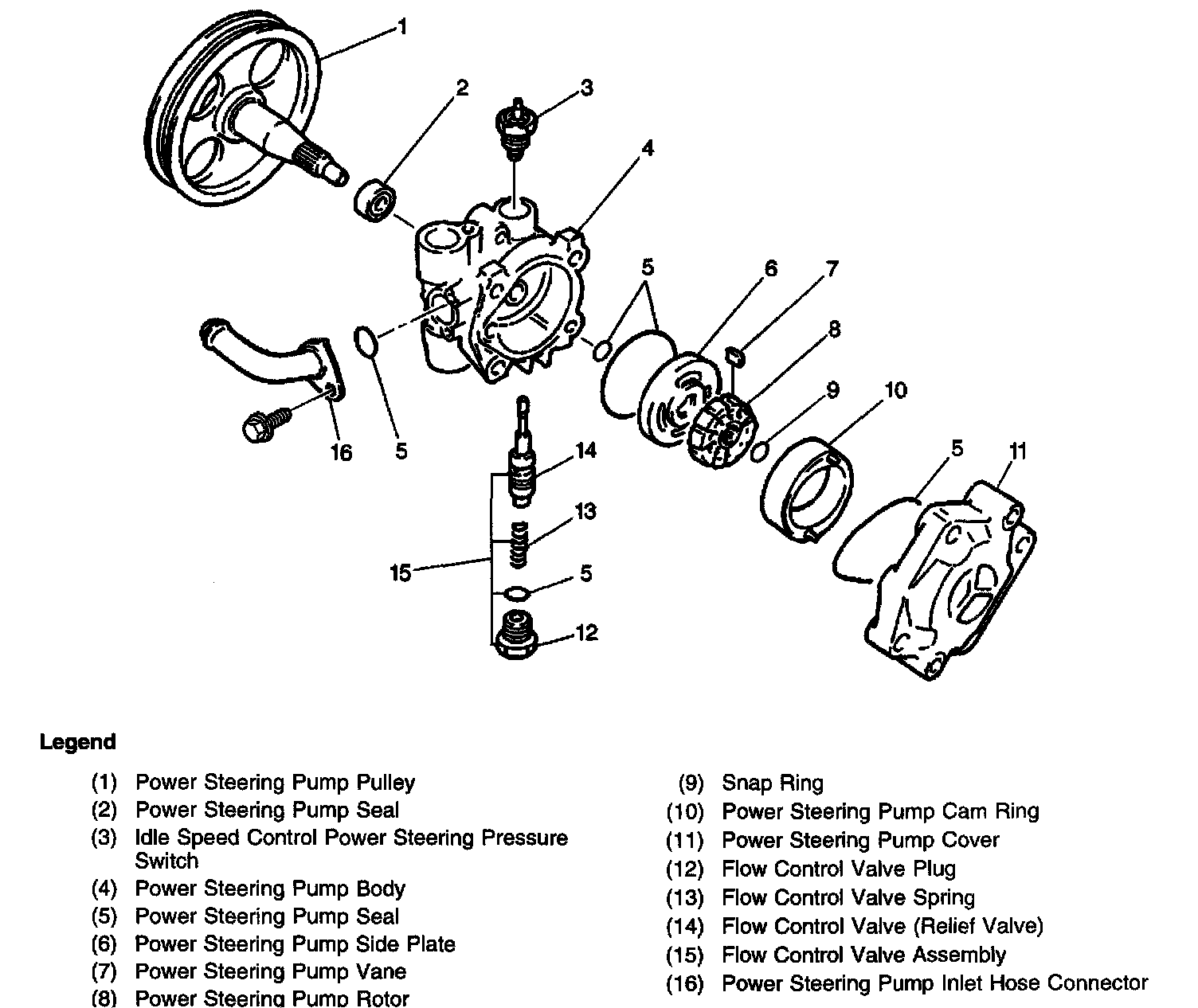 1
2
3
4
5
6
7
8
9
10
5
11
16
5
14
13
15
5
12

Legend

(1) Power Steering Pump Pulley
(2) Power Steering Pump Seal
(3) Idle Speed Control Power Steering Pressure Switch
(4) Power Steering Pump Body
(5) Power Steering Pump Seal
(6) Power Steering Pump Side Plate
(7) Power Steering Pump Vane
(8) Power Steering Pump Rotor

(9) Snap Ring
(10) Power Steering Pump Cam Ring
(11) Power Steering Pump Cover
(12) Flow Control Valve Plug
(13) Flow Control Valve Spring
(14) Flow Control Valve (Relief Valve)
(15) Flow Control Valve Assembly
(16) Power Steering Pump Inlet Hose Connector