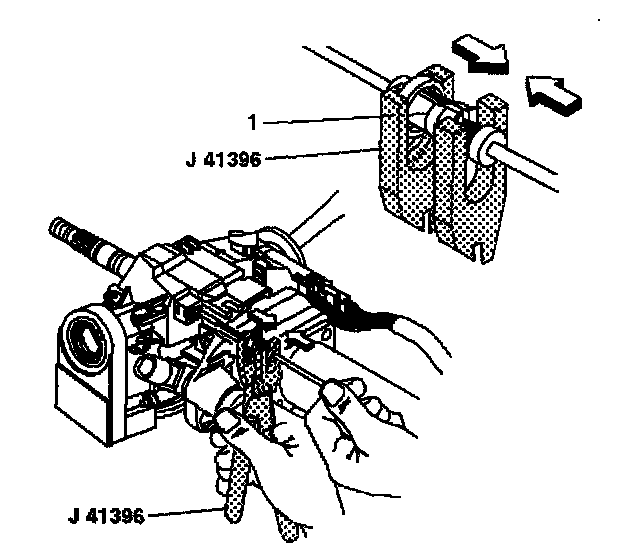 1
J 41396
J 41396