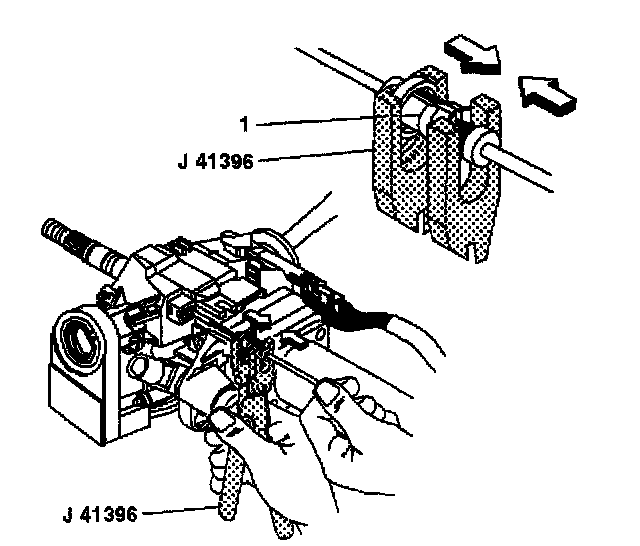 1
J 41396
J 41396