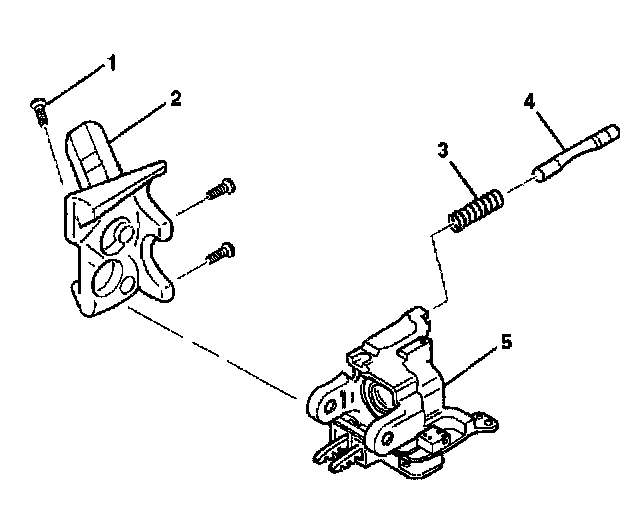 1
2
4
3
5