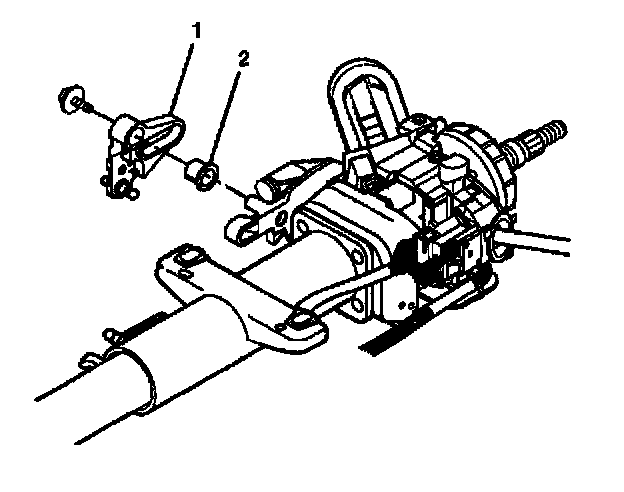 1

2