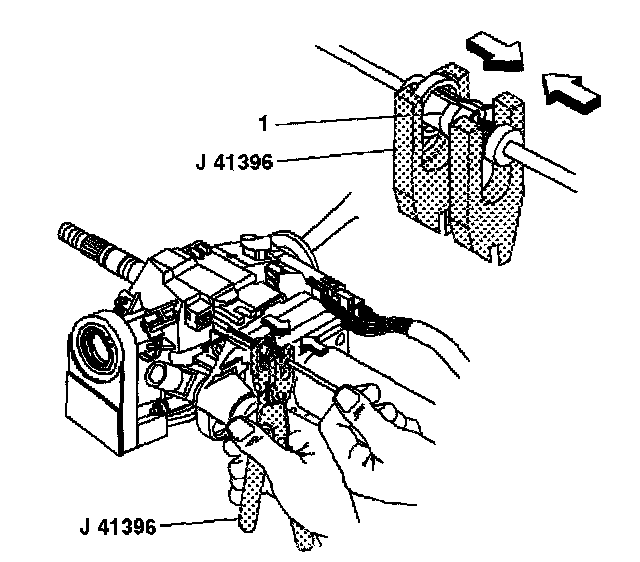 1
J 41396
J 41396