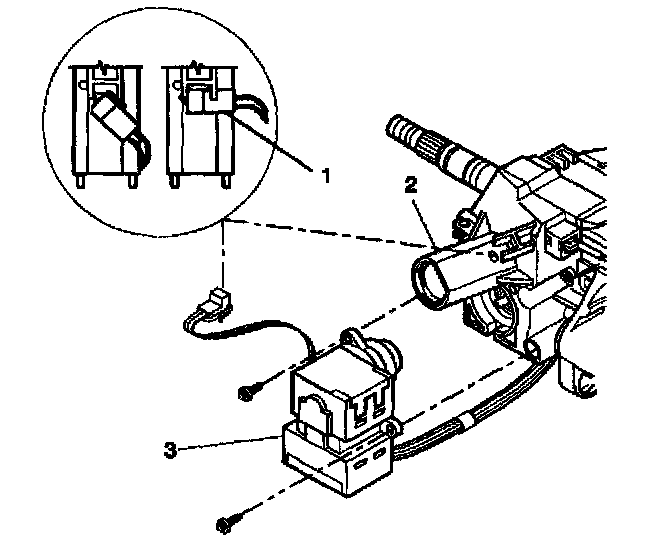 1
2
3