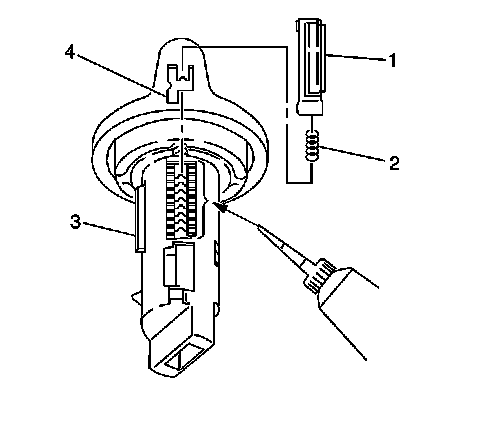 4
1
2
3