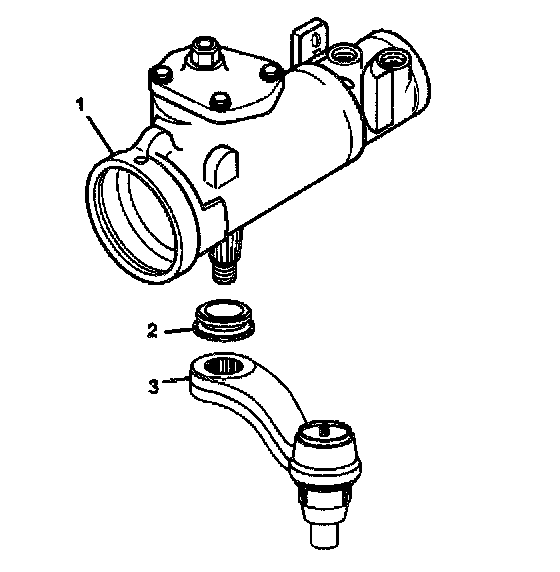 1
2
3