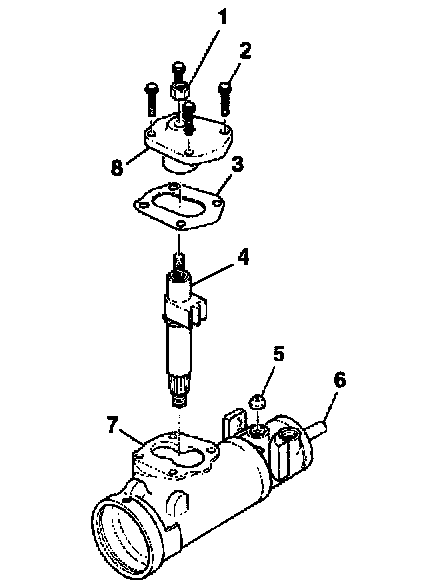 1
2
8
3
4
5
6
7