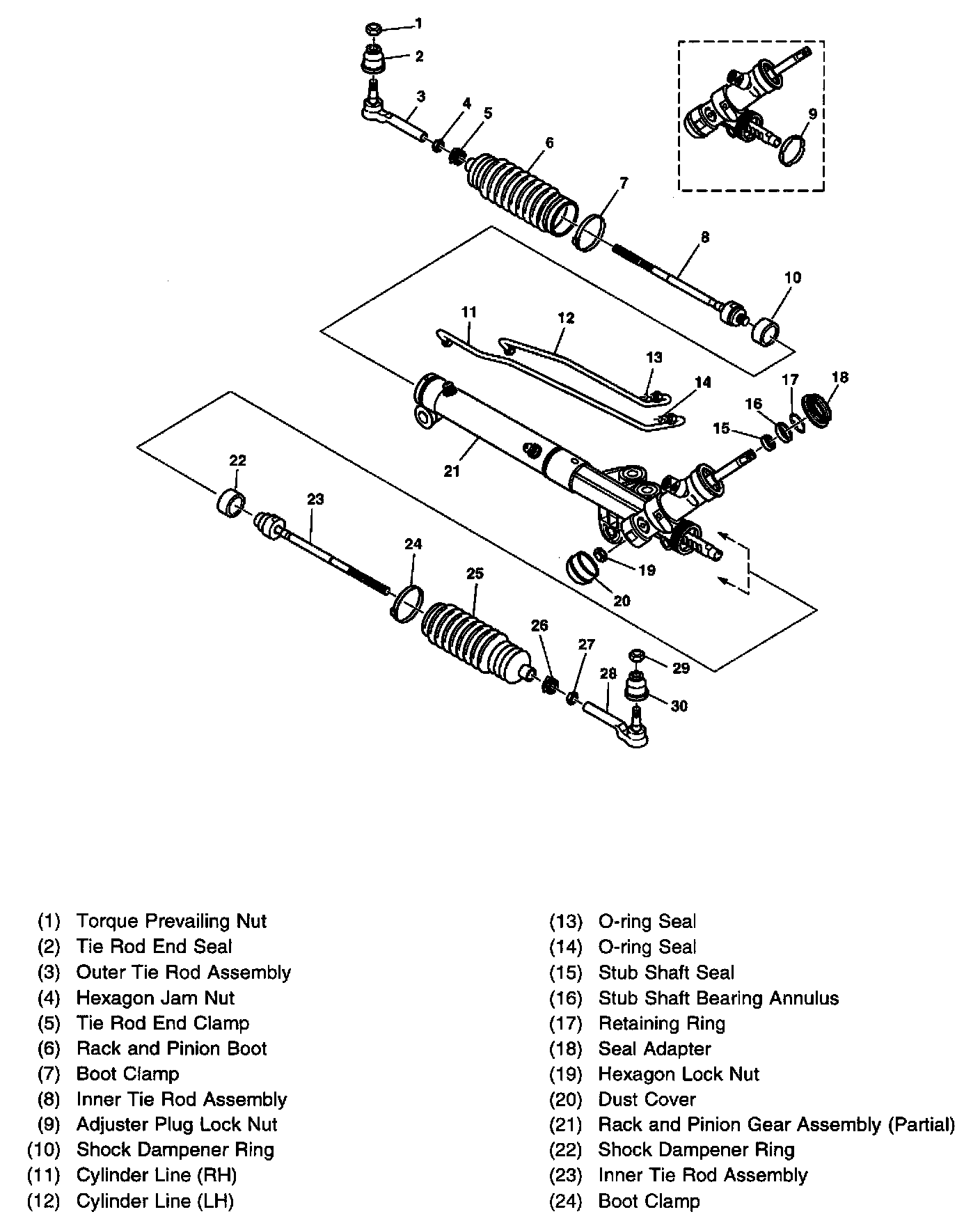 1
2
3
4
5
6
7
8
9
10
11
12
13
14
15
16
17
18
19
20
21
22
23
24
25
26
27
28
29
30

(1) Torque Prevailing Nut
(2) Tie Rod End Seal
(3) Outer Tie Rod Assembly
(4) Hexagon Jam Nut
(5) Tie Rod End Clamp
(6) Rack and Pinion Boot
(7) Boot Clamp
(8) Inner Tie Rod Assembly
(9) Adjuster Plug Lock Nut
(10) Shock Dampener Ring
(11) Cylinder Line (RH)
(12) Cylinder Line (LH)

(13) O-ring Seal
(14) O-ring Seal
(15) Stub Shaft Seal
(16) Stub Shaft Bearing Annulus
(17) Retaining Ring
(18) Seal Adapter
(19) Hexagon Lock Nut
(20) Dust Cover
(21) Rack and Pinion Gear Assembly (Partial)
(22) Shock Dampener Ring
(23) Inner Tie Rod Assembly
(24) Boot Clamp