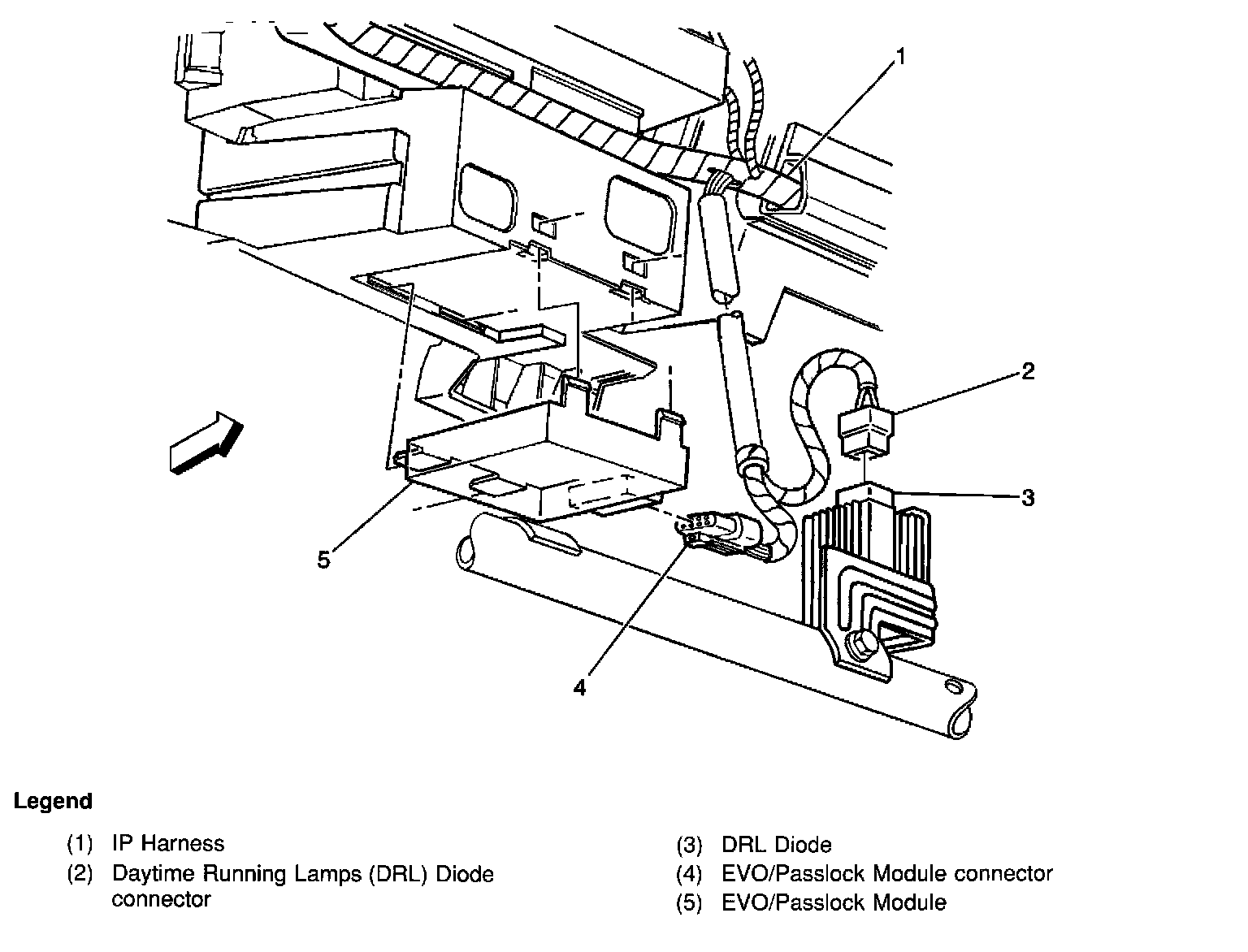 1
2
3
5
4

Legend

(1) IP Harness
(2) Daytime Running Lamps (DRL) Diode connector

(3) DRL Diode
(4) EVO/Passlock Module connector
(5) EVO/Passlock Module