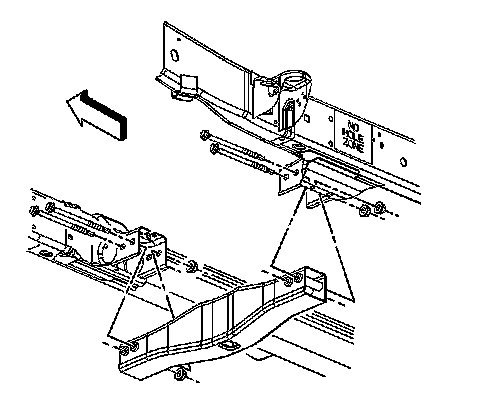 NO HOLE ZONE