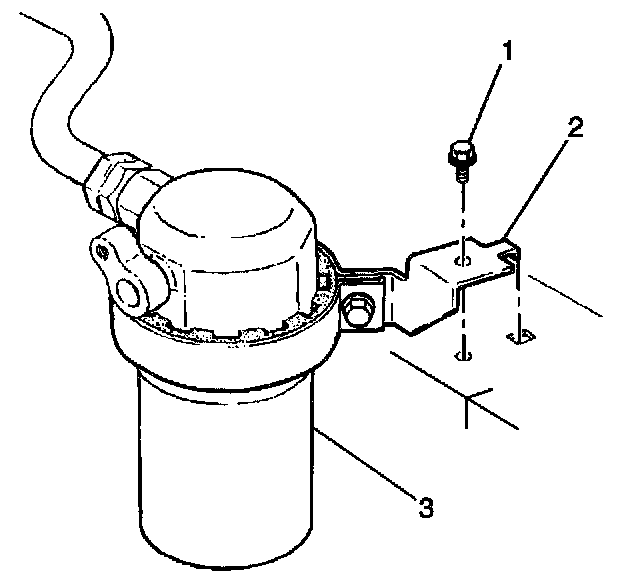 1
2
3