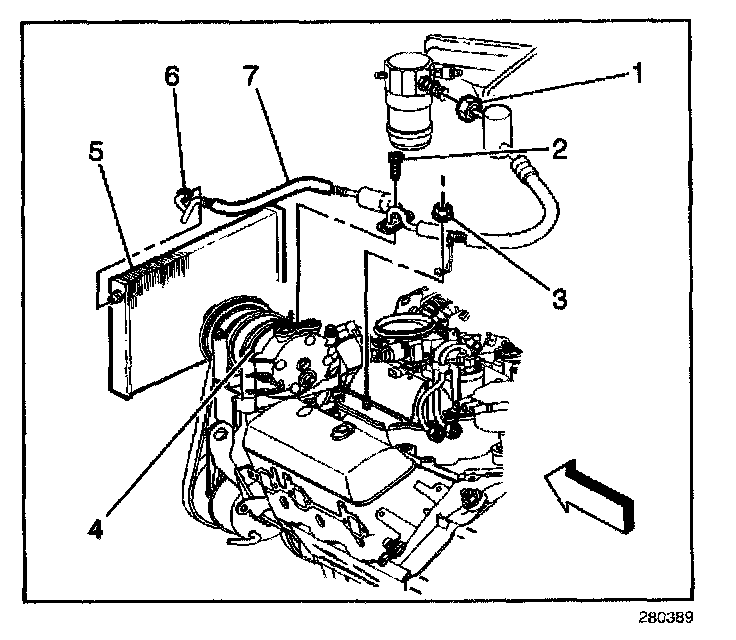 6
7
1
5
2
3
4
280389