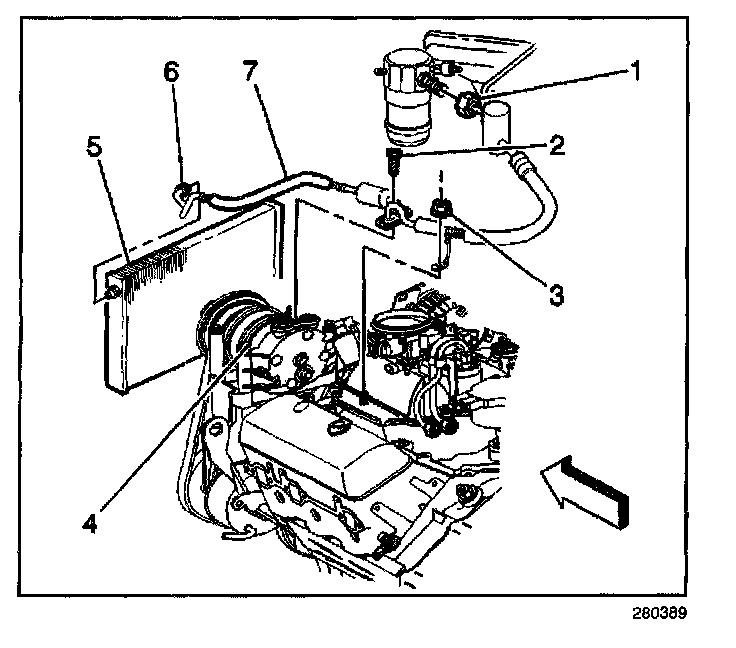 6
7
1
5
2
3
4
280389