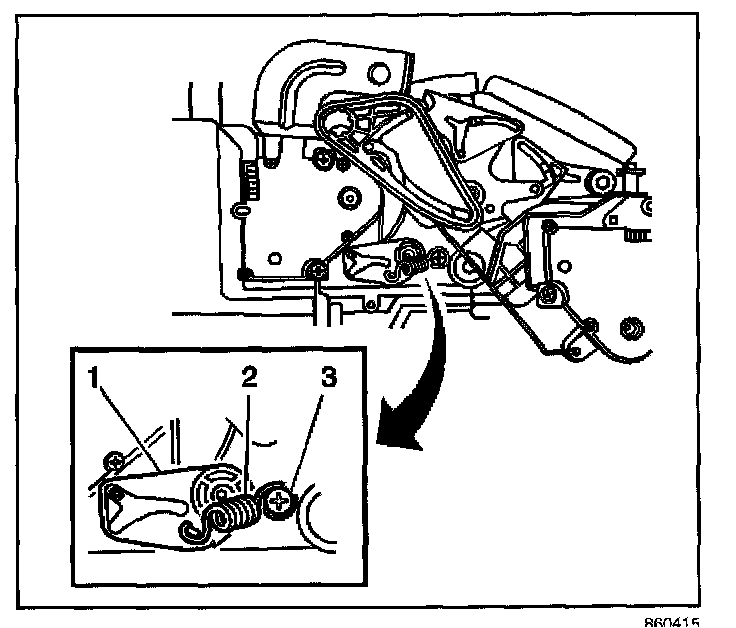 1
2
3

860415