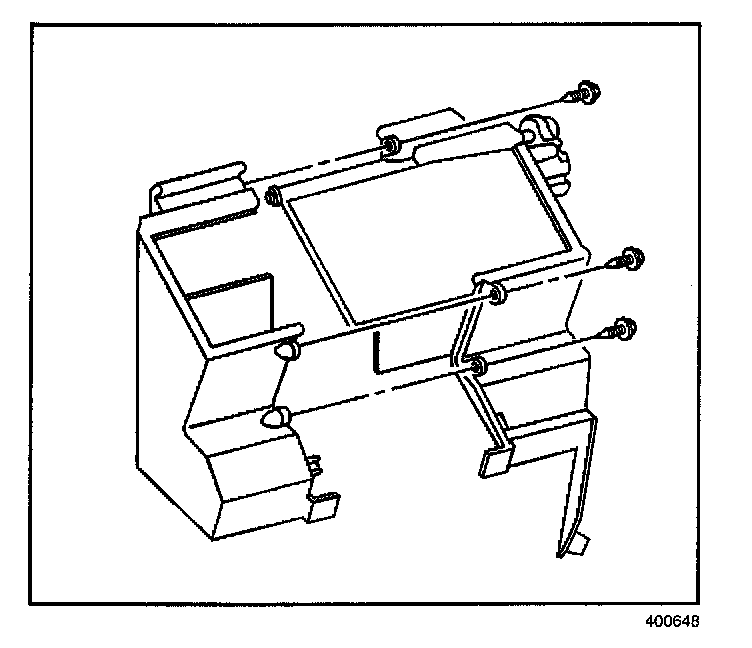 400648