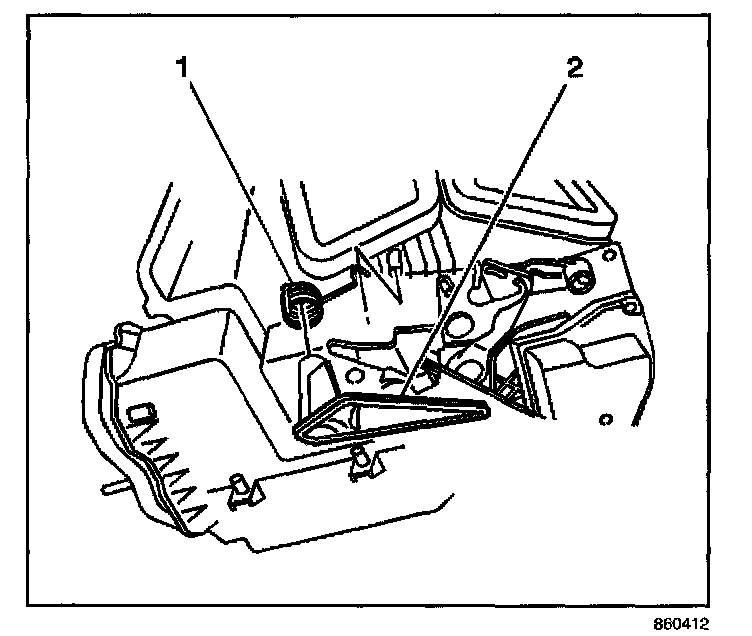 1

2

860412