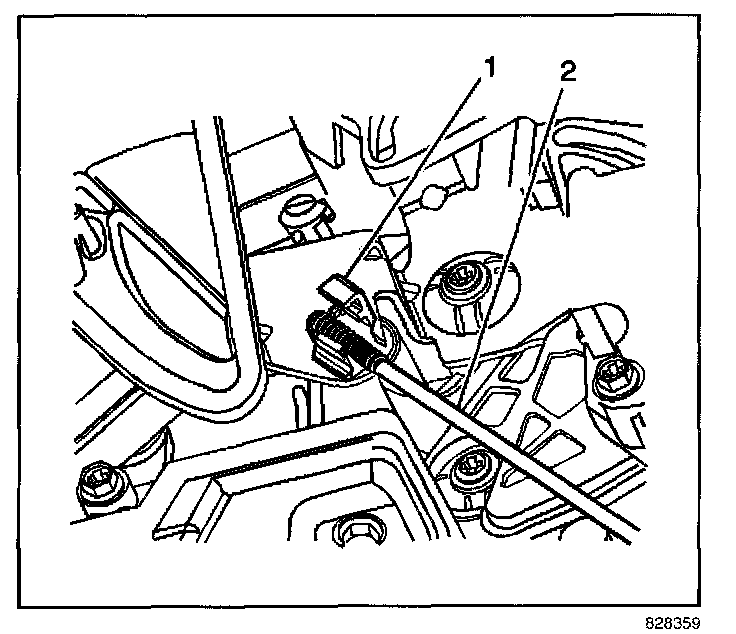 1
2
828359