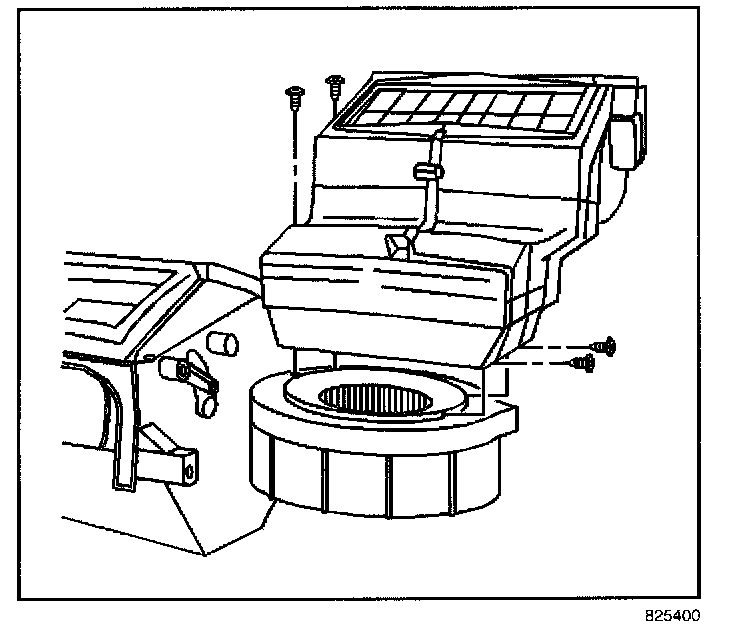 825400