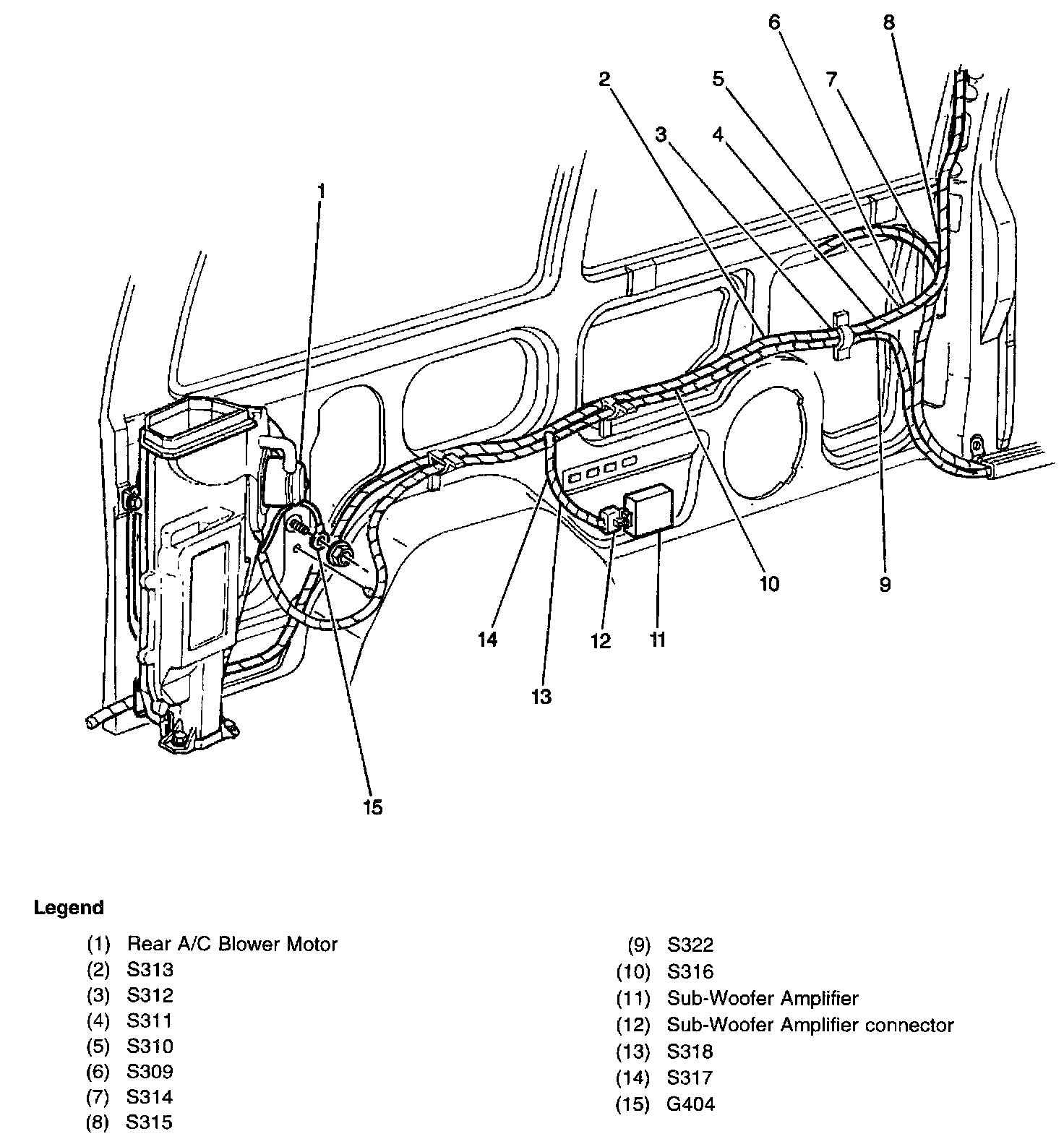 6 8
2 5 7
3 4
1
10 9
14 12 11
13
15

Legend

(1) Rear A/C Blower Motor
(2) S313
(3) S312
(4) S311
(5) S310
(6) S309
(7) S314
(8) S315

(9) S322
(10) S316
(11) Sub-Woofer Amplifier
(12) Sub-Woofer Amplifier connector
(13) S318
(14) S317
(15) G404