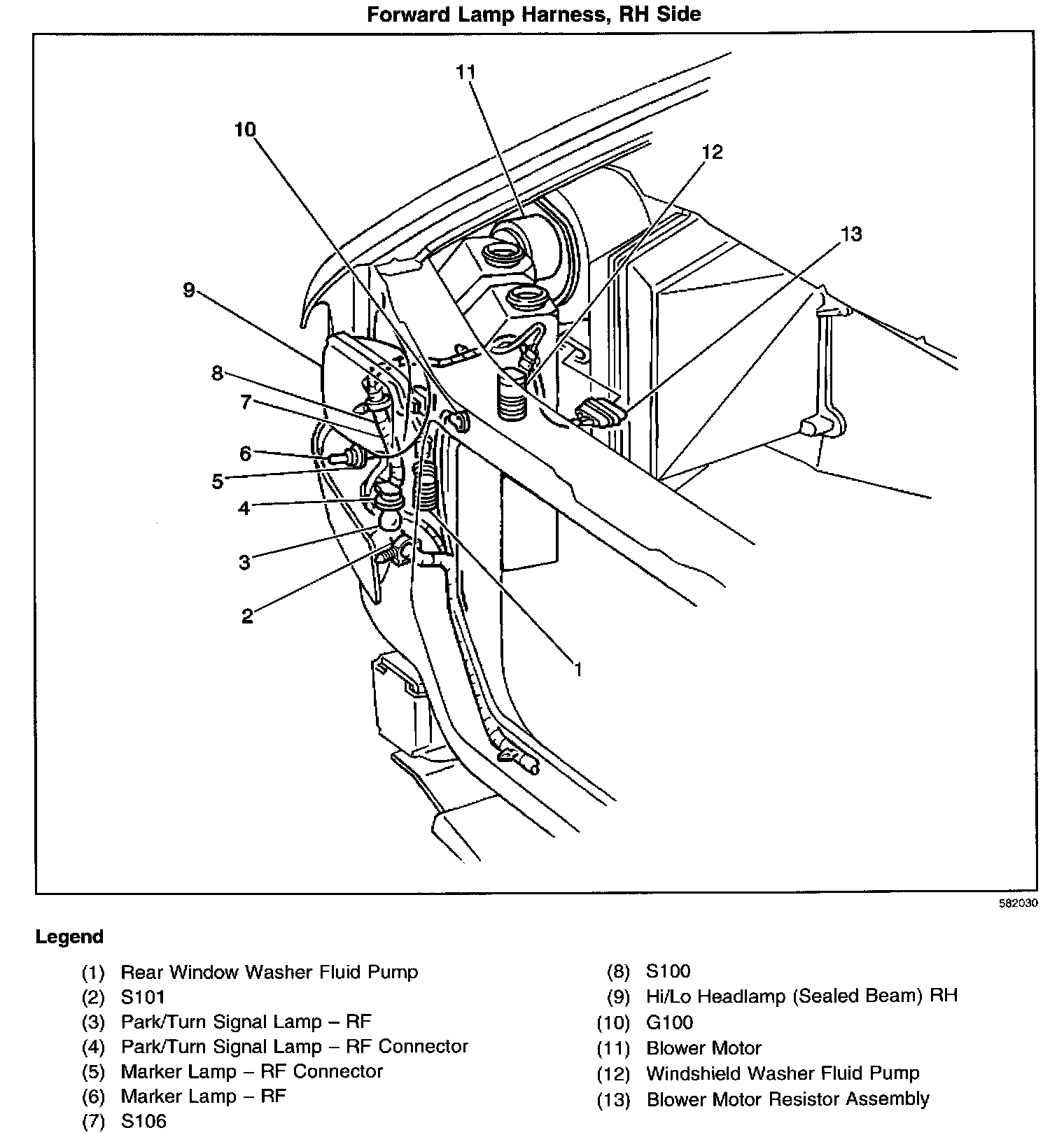 Forward Lamp Harness, RH Side

11
10
12
13
9
8
7
6
5
4
3
2
1

582030

Legend

(1) Rear Window Washer Fluid Pump
(2) S101
(3) Park/Turn Signal Lamp – RF
(4) Park/Turn Signal Lamp – RF Connector
(5) Marker Lamp – RF Connector
(6) Marker Lamp – RF
(7) S106

(8) S100
(9) Hi/Lo Headlamp (Sealed Beam) RH
(10) G100
(11) Blower Motor
(12) Windshield Washer Fluid Pump
(13) Blower Motor Resistor Assembly