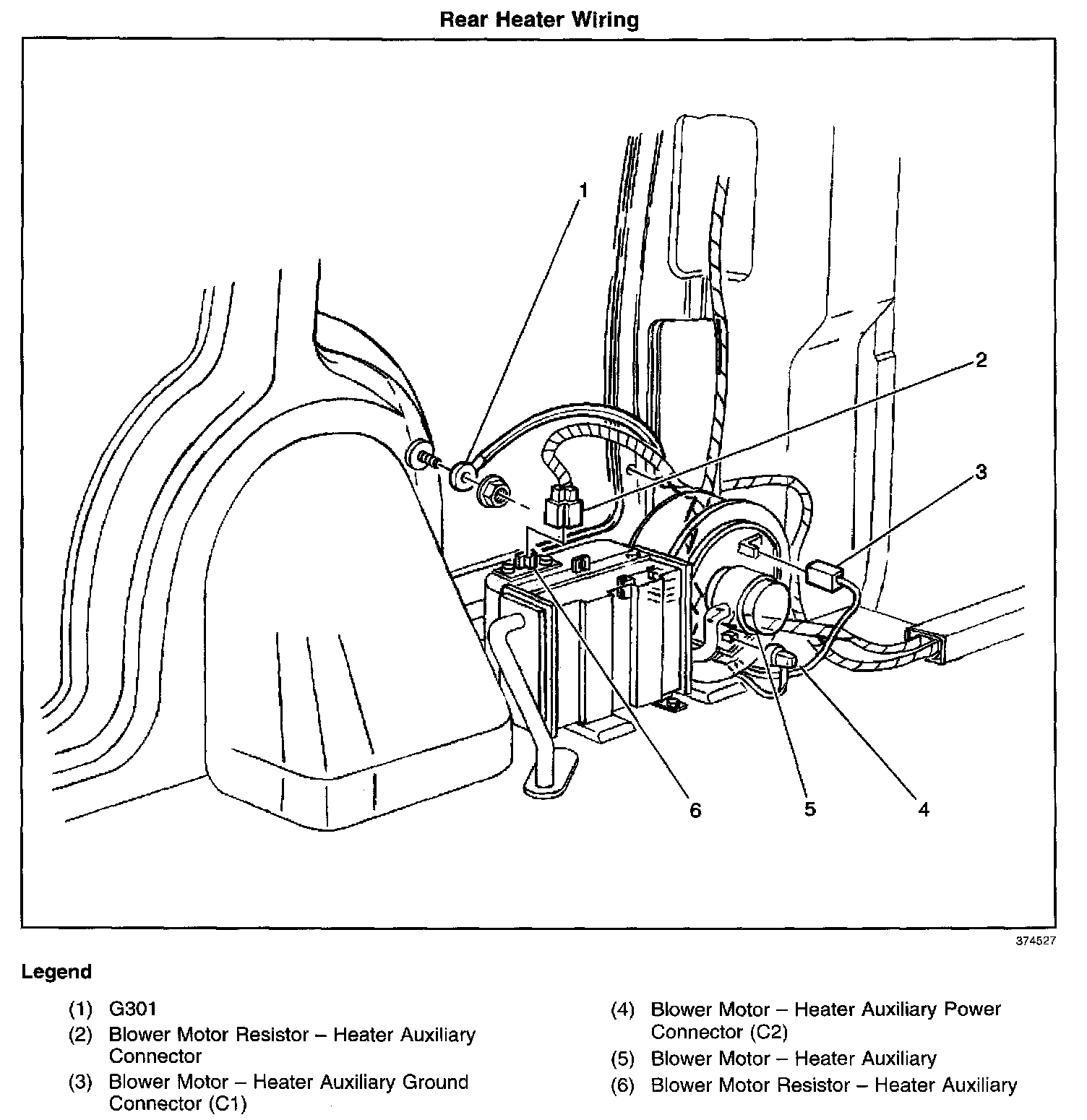 Rear Heater Wiring

1
2
3
6
5
4

374527

Legend

(1) G301
(2) Blower Motor Resistor – Heater Auxiliary Connector
(3) Blower Motor – Heater Auxiliary Ground Connector (C1)
(4) Blower Motor – Heater Auxiliary Power Connector (C2)
(5) Blower Motor – Heater Auxiliary
(6) Blower Motor Resistor – Heater Auxiliary