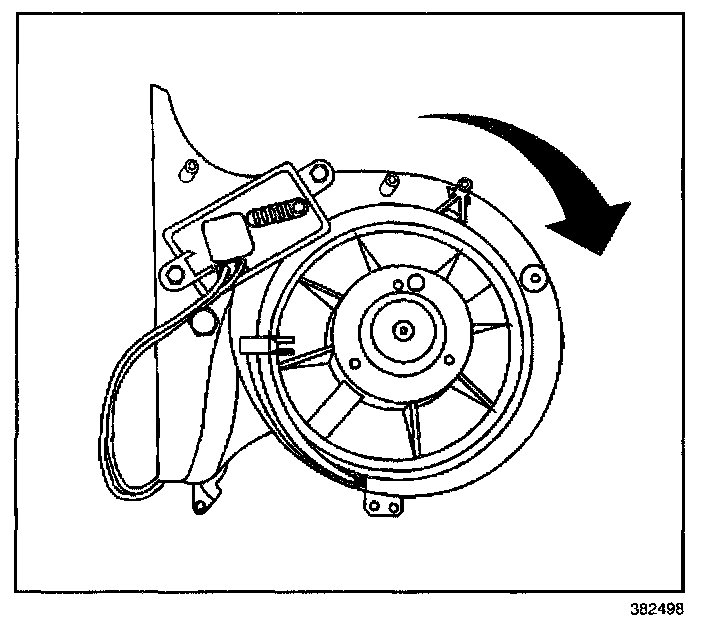 382498