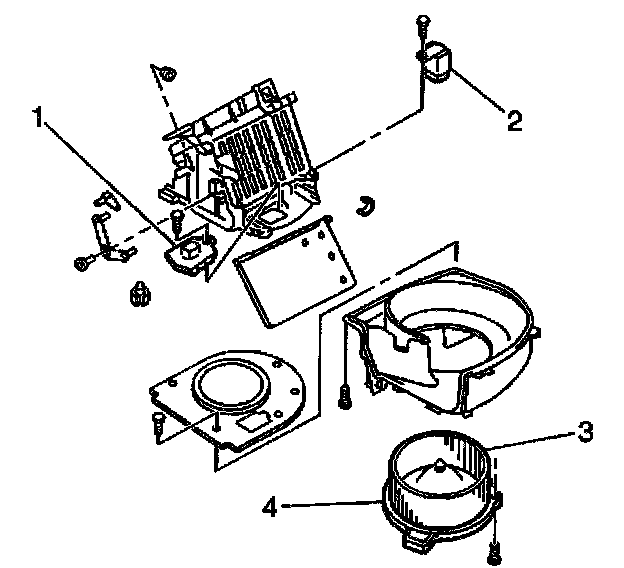 1
2
3
4