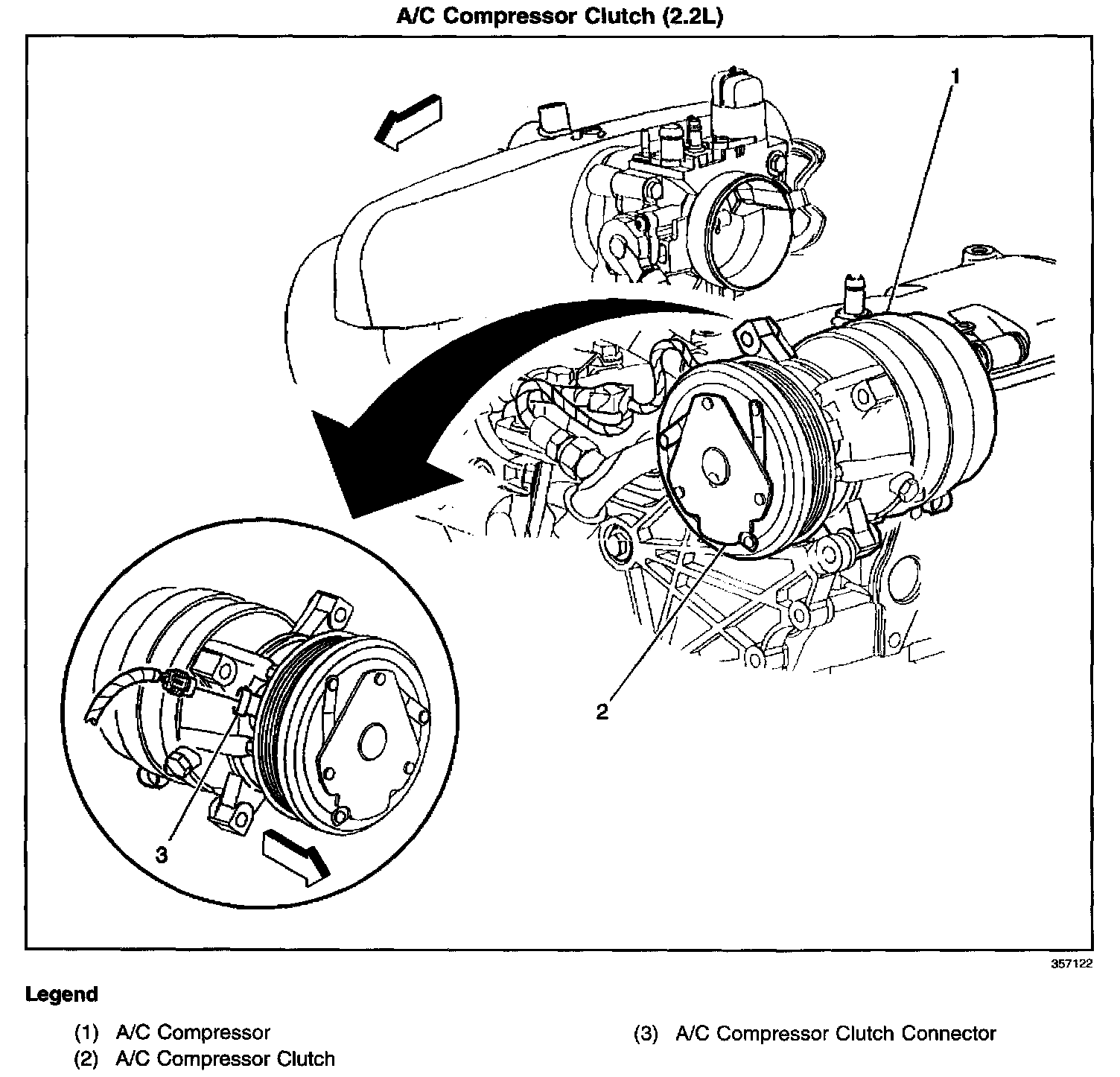 A/C Compressor Clutch (2.2L)

1

2

3

357122

Legend

(1) A/C Compressor
(2) A/C Compressor Clutch

(3) A/C Compressor Clutch Connector