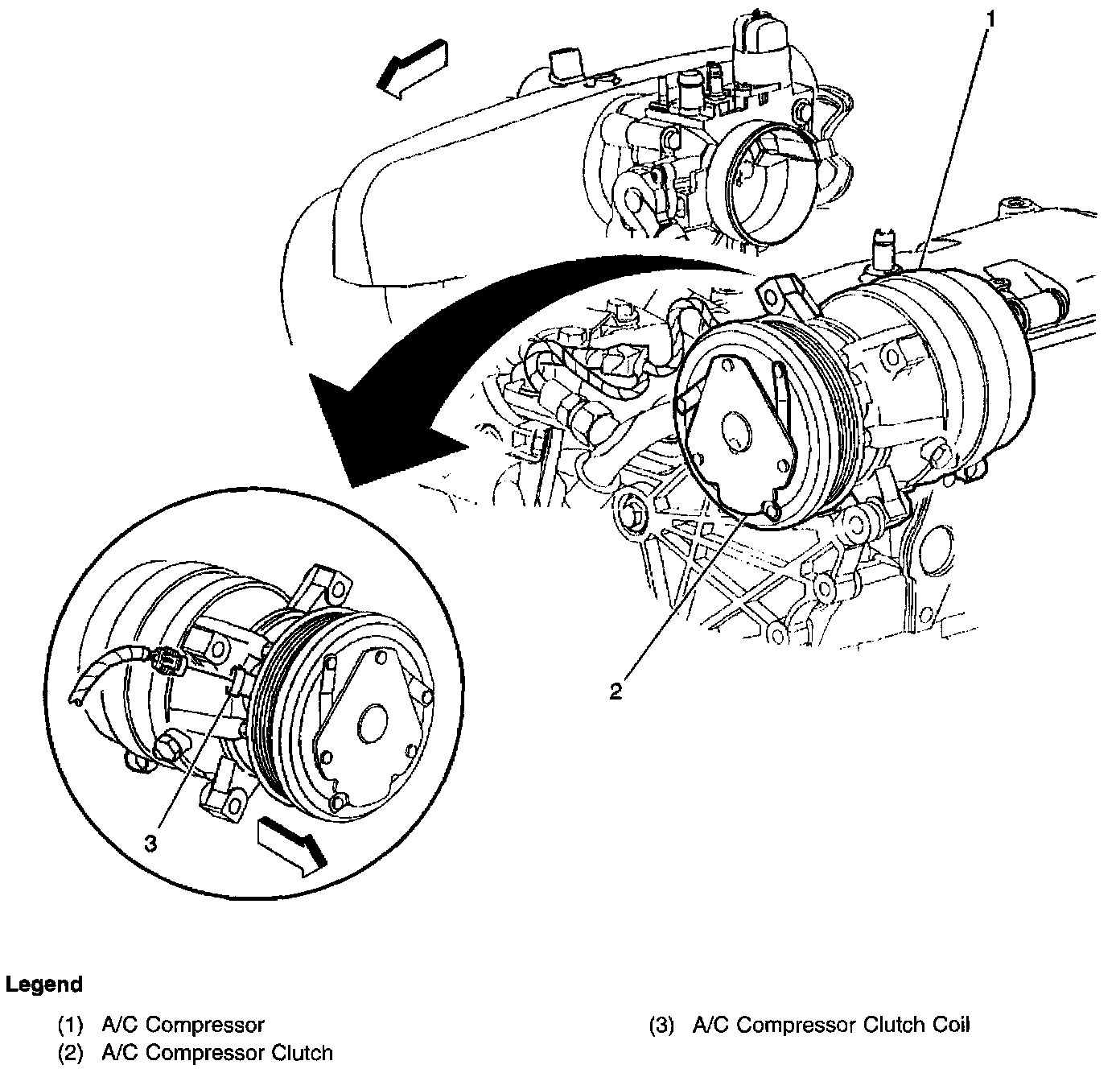 1

2

3

Legend

(1) A/C Compressor
(2) A/C Compressor Clutch

(3) A/C Compressor Clutch Coil