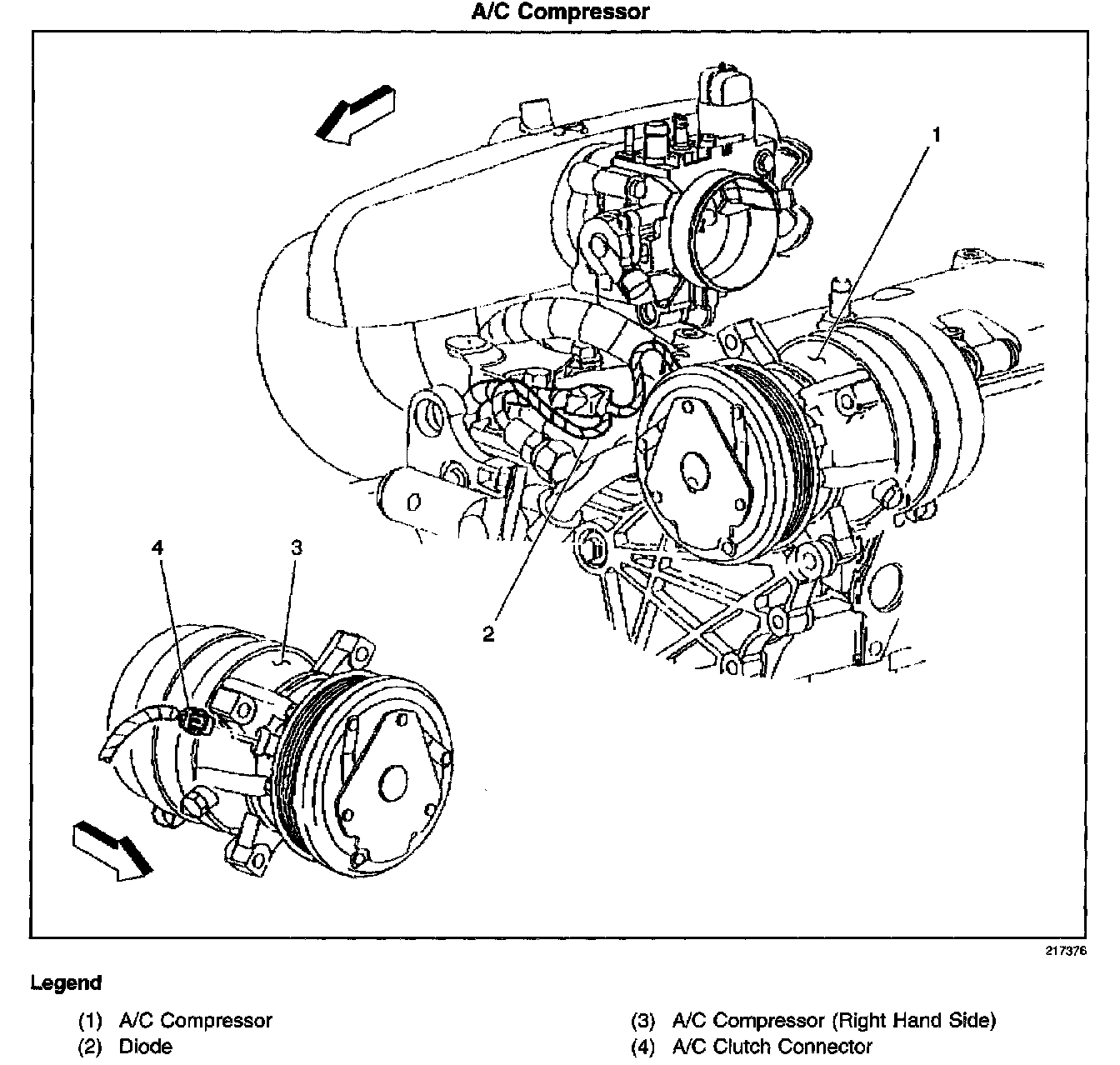 A/C Compressor

1

4

3

2

217376

Legend

(1) A/C Compressor

(2) Diode

(3) A/C Compressor (Right Hand Side)

(4) A/C Clutch Connector