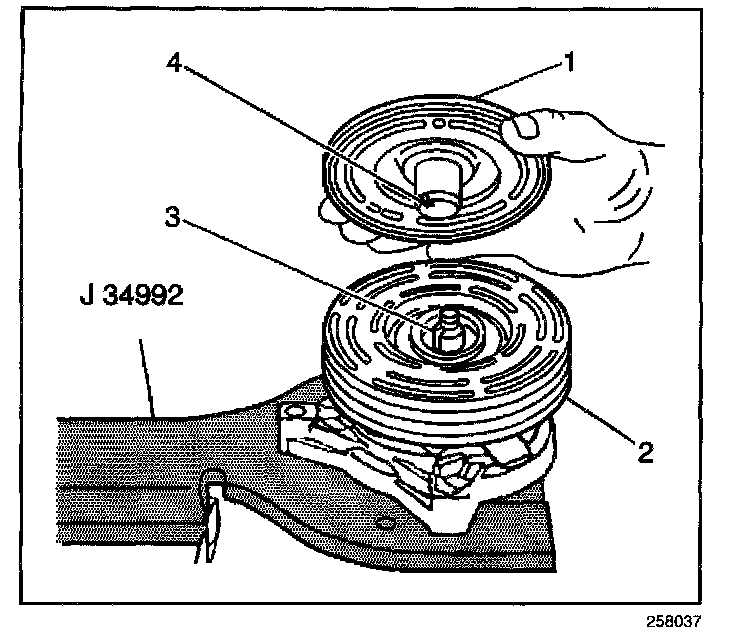 4
1
3
J 34992
2
258037