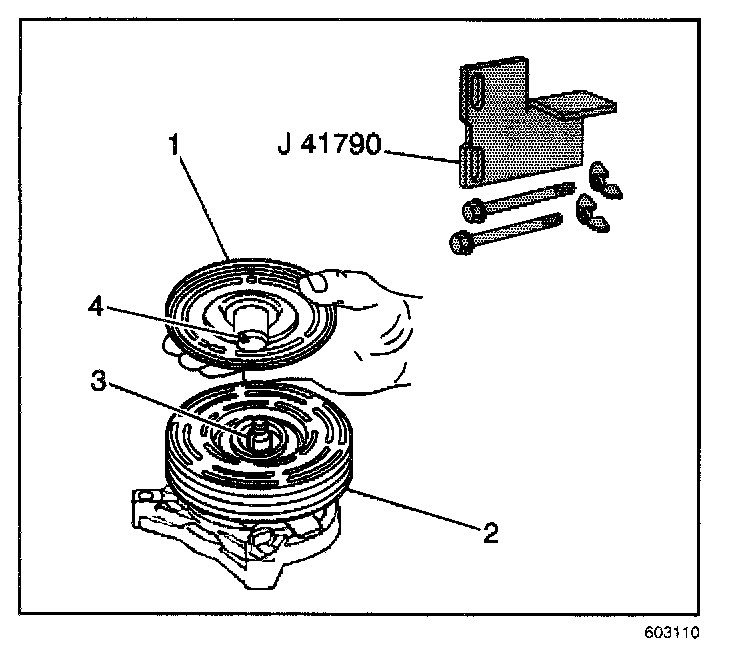 J 41790

1

4

3

2

603110