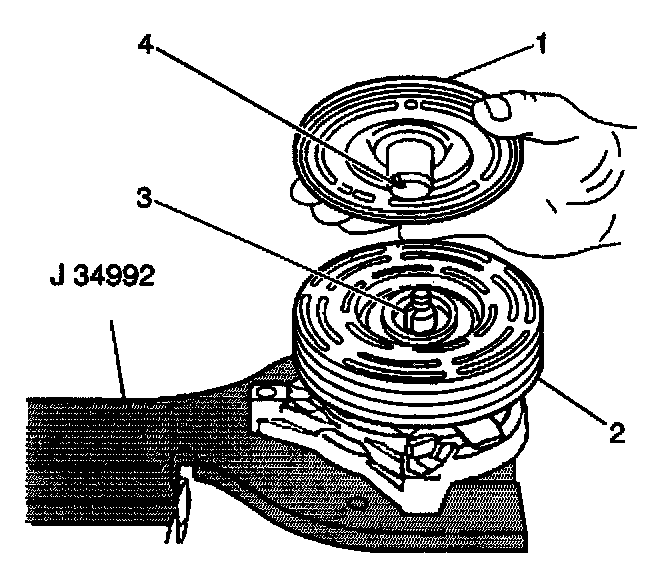 4
1
3
J 34992
2