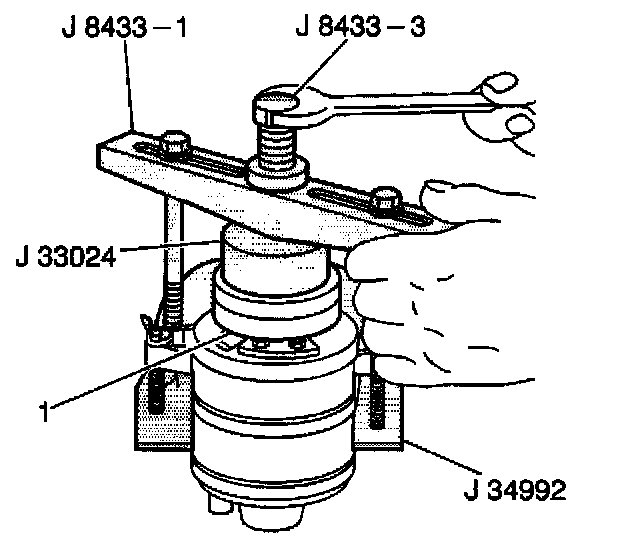 J 8433 – 1
J 8433 – 3
J 33024
1
J 34992