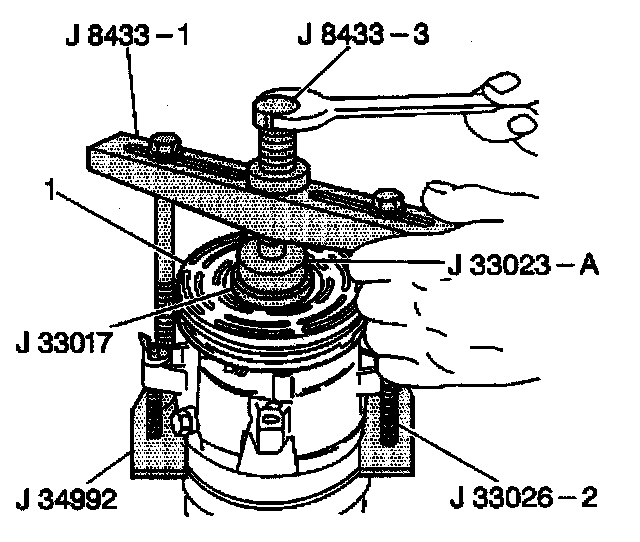 J 8433 – 1
J 8433 – 3
1
J 33023 – A
J 33017
J 34992
J 33026 – 2