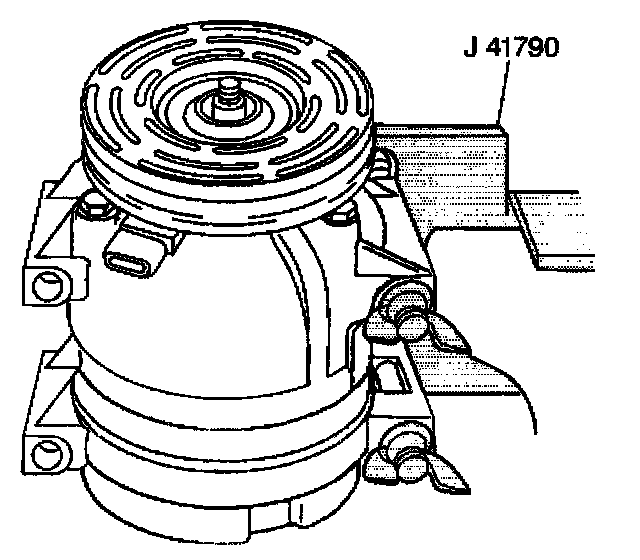 J 41790