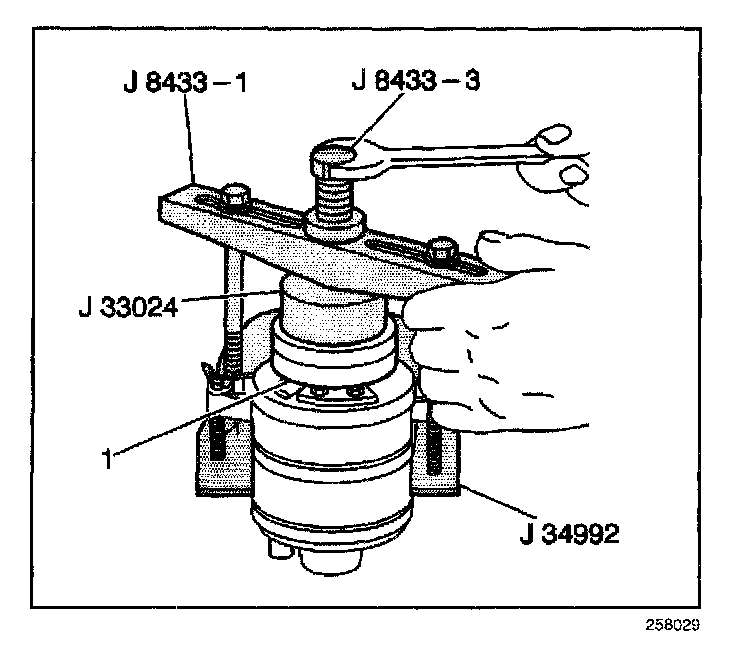 J 8433 – 1
J 8433 – 3
J 33024
1
J 34992
258029