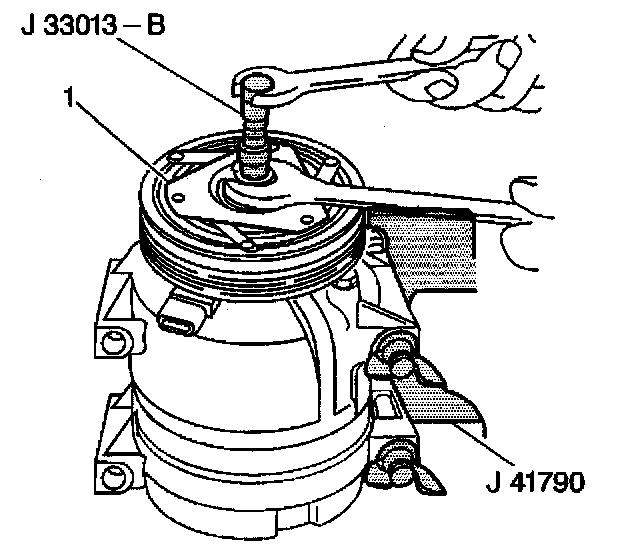 J 33013 – B
1
J 41790