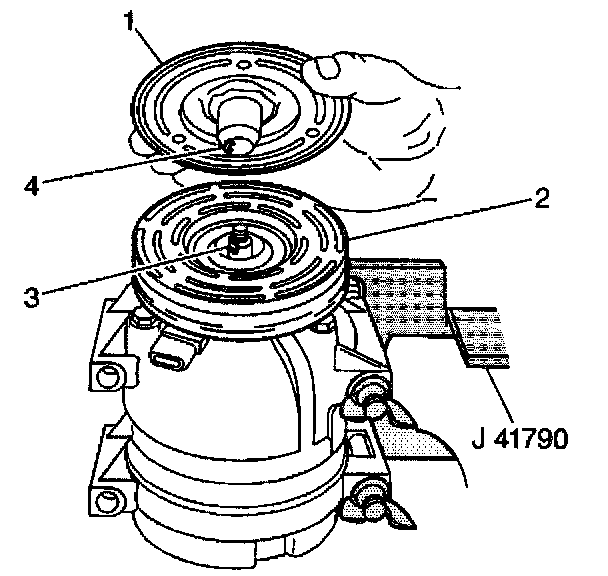 1

4

2

3

J 41790