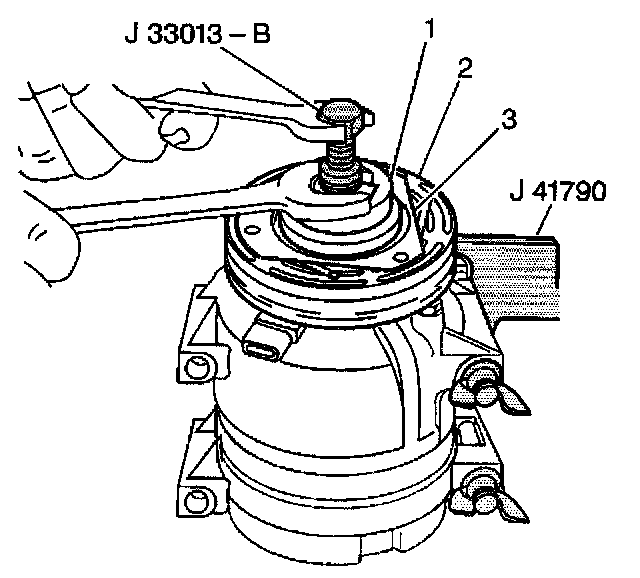 J 33013 – B
1
2
3
J 41790