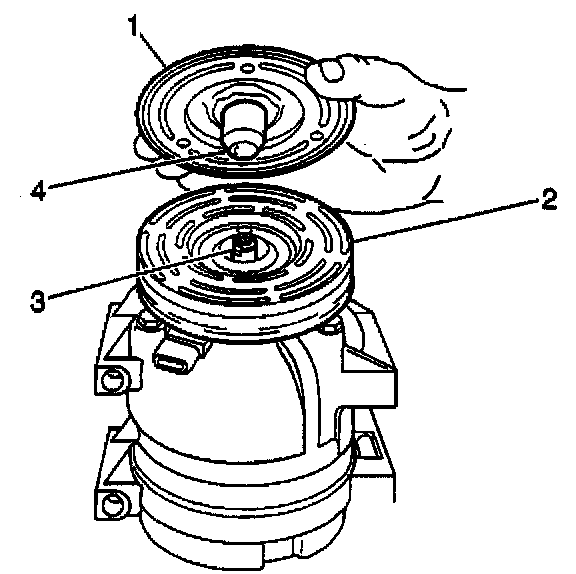 1
4
2
3