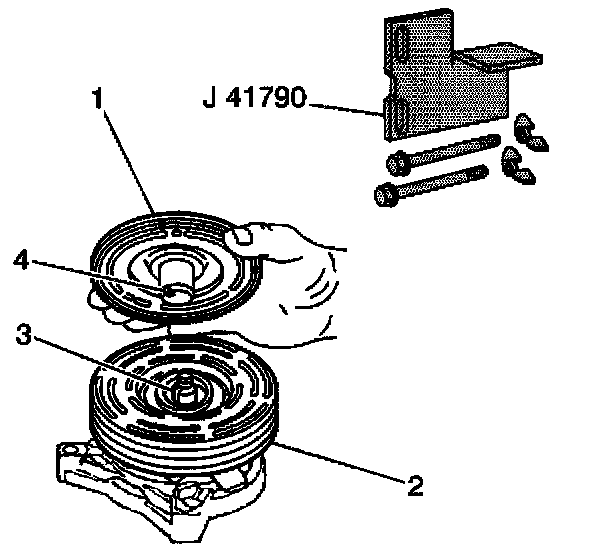 J 41790
1
4
3
2