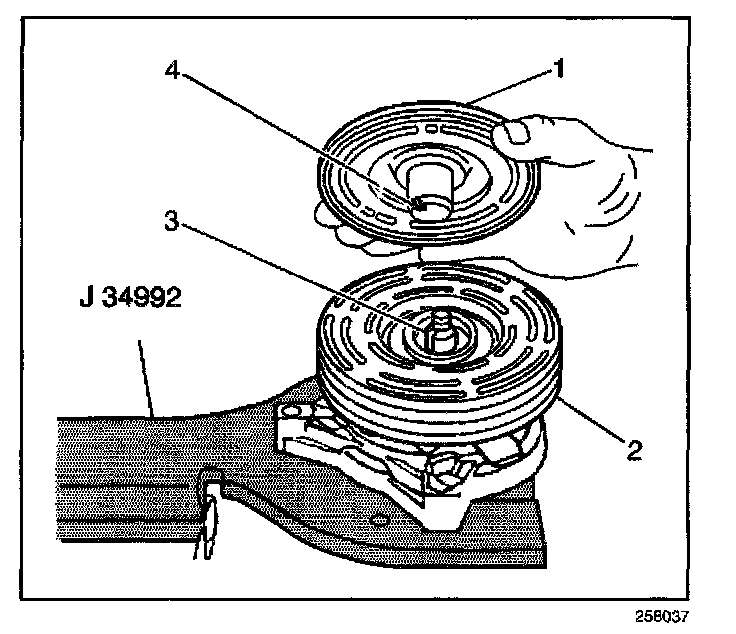 4
1
3
J 34992
2
258037