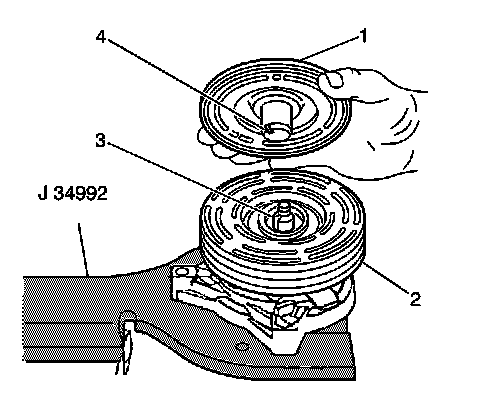 4
1
3
J 34992
2