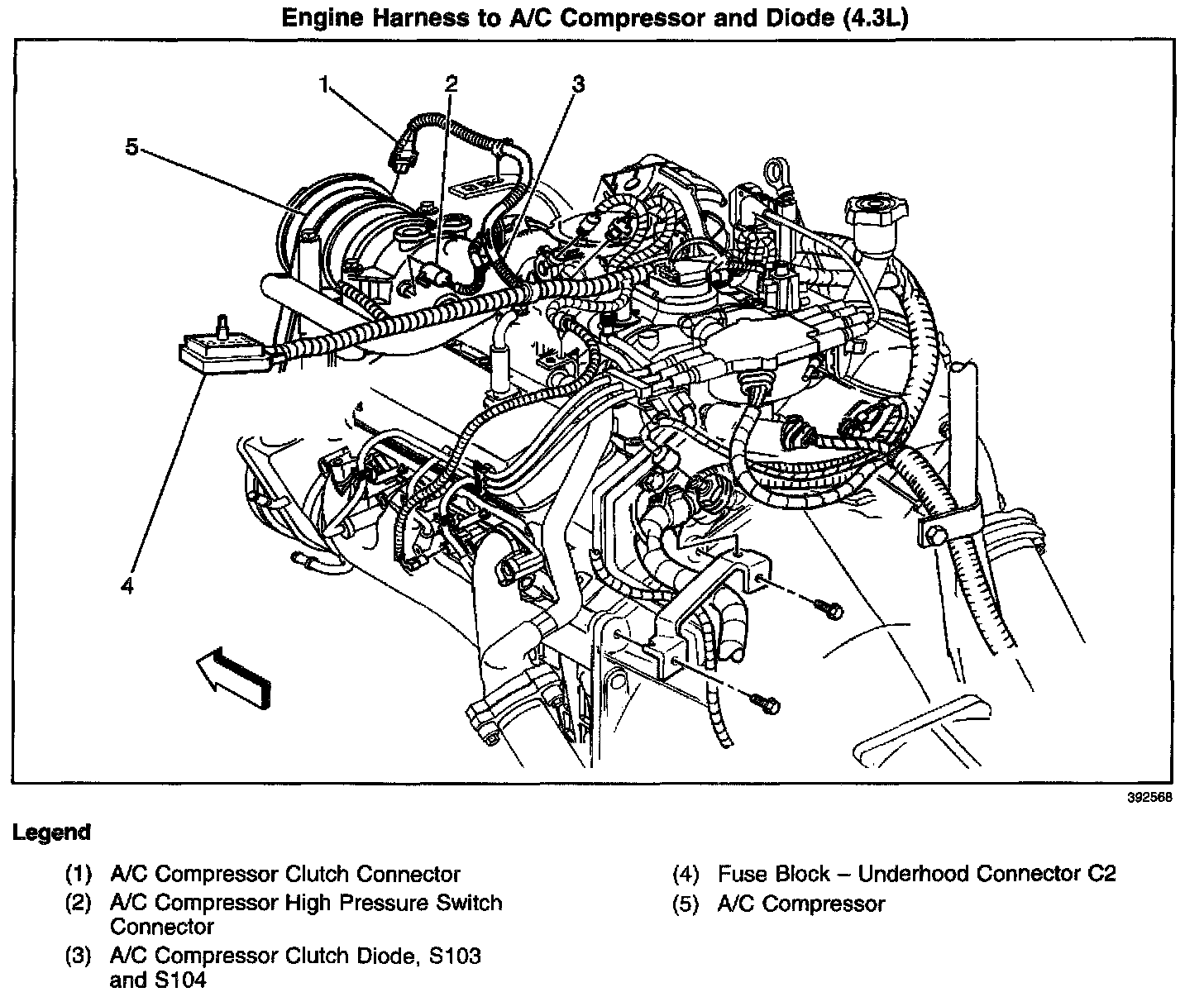 Engine Harness to A/C Compressor and Diode (4.3L)

1
2
3
5
4

392568

Legend

(1) A/C Compressor Clutch Connector
(2) A/C Compressor High Pressure Switch Connector
(3) A/C Compressor Clutch Diode, S103 and S104

(4) Fuse Block – Underhood Connector C2
(5) A/C Compressor