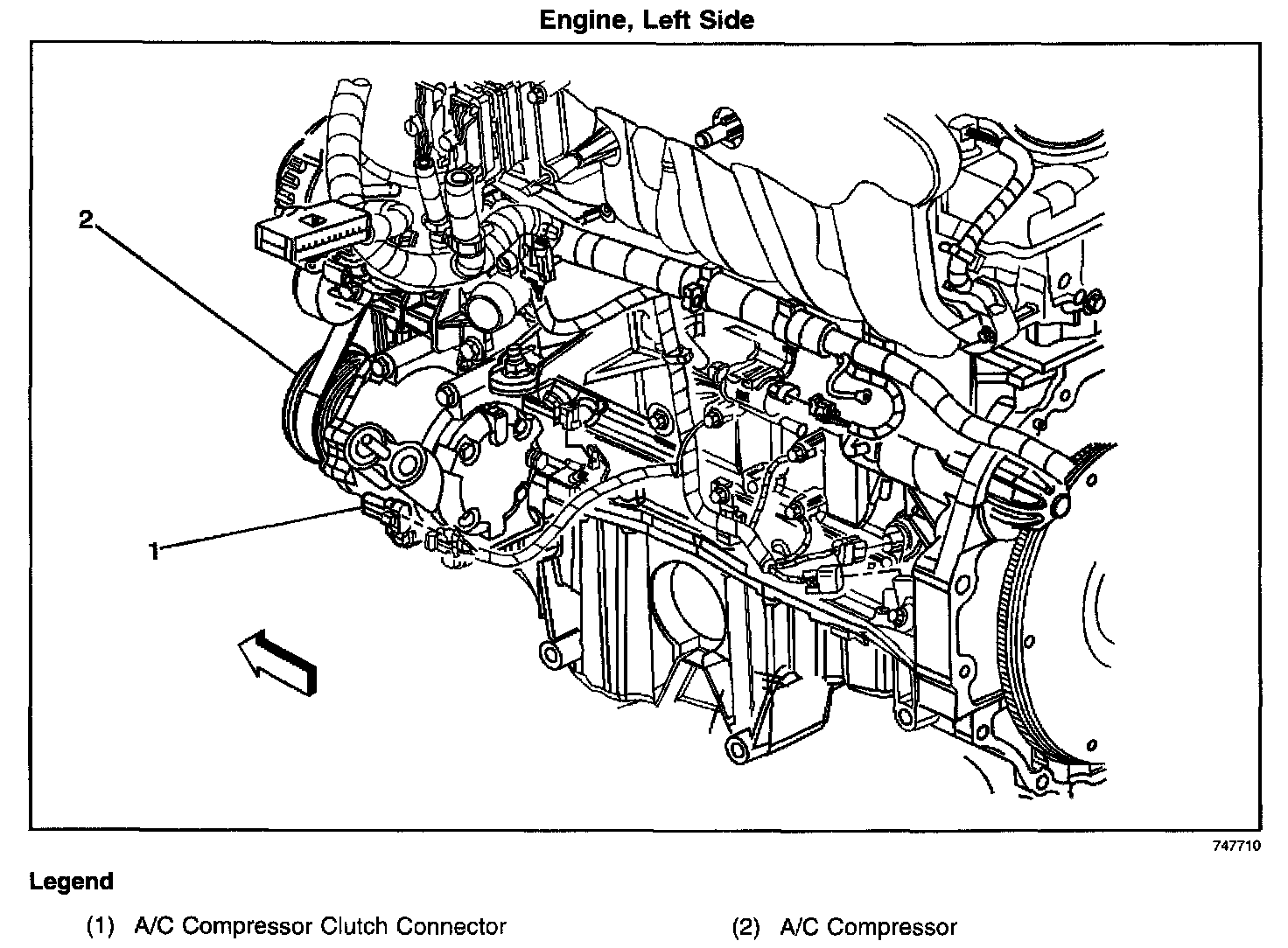 Engine, Left Side

2

1

747710

Legend

(1) A/C Compressor Clutch Connector

(2) A/C Compressor