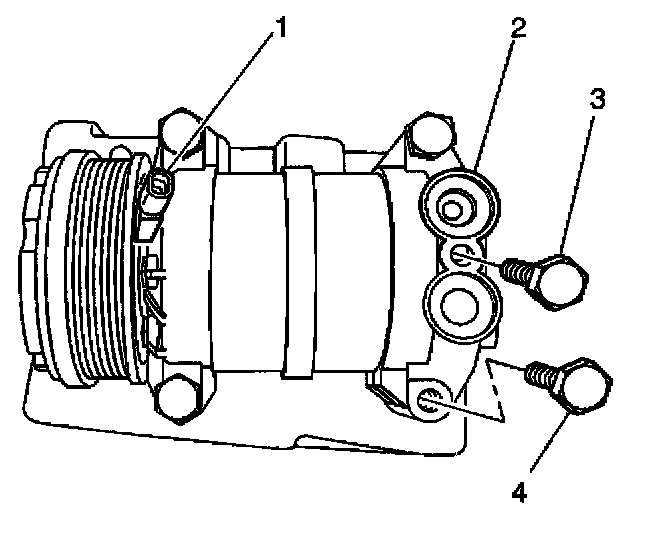 1
2
3
4