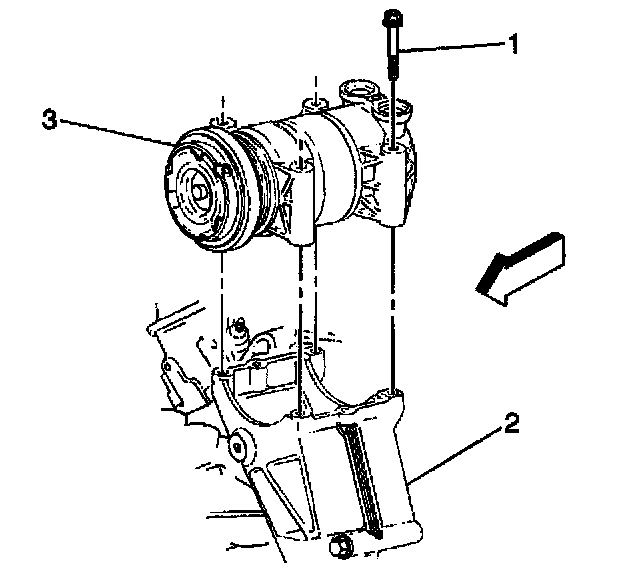 1
3
2